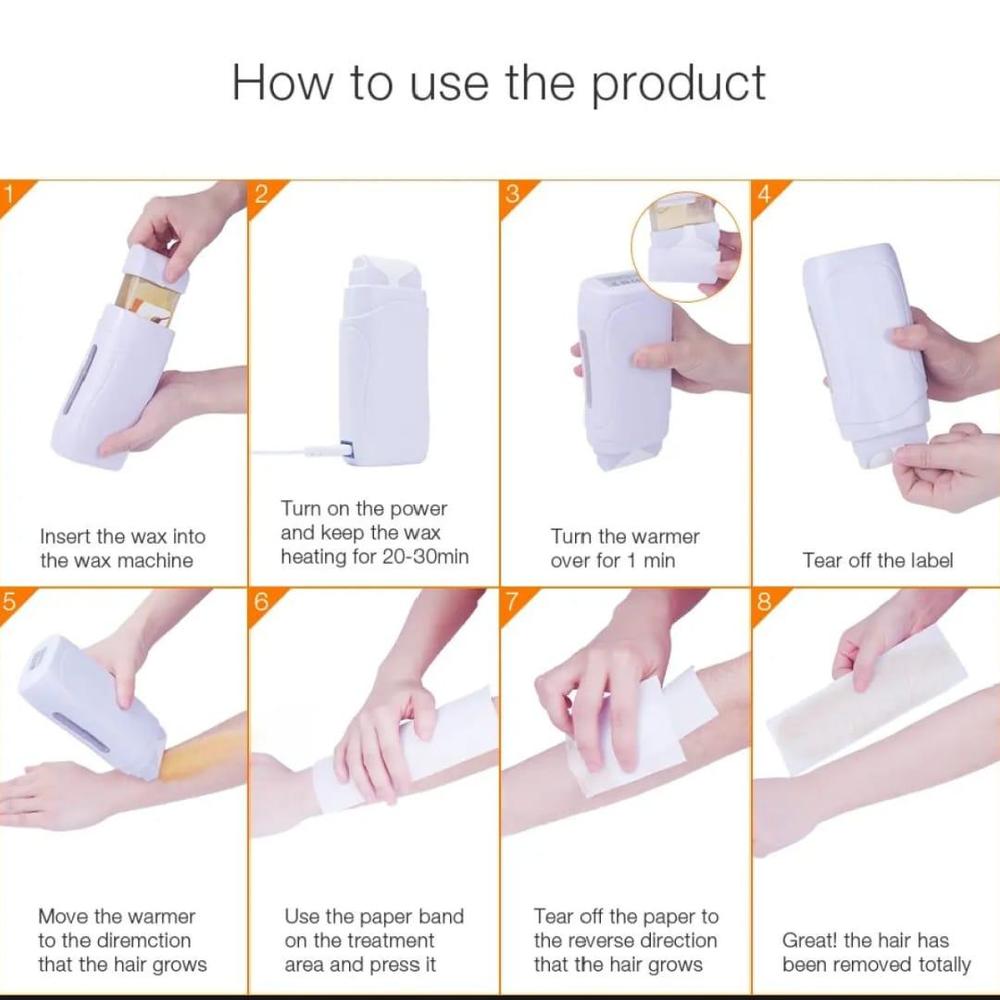 How to use the product

1

Insert the wax into the wax machine

2

Turn on the power and keep the wax heating for 20-30min

3

Turn the warmer over for 1 min

4

Tear off the label

5

Move the warmer to the diremction that the hair grows

6

Use the paper band on the treatment area and press it

7

Tear off the paper to the reverse direction that the hair grows

8

Great! the hair has been removed totally